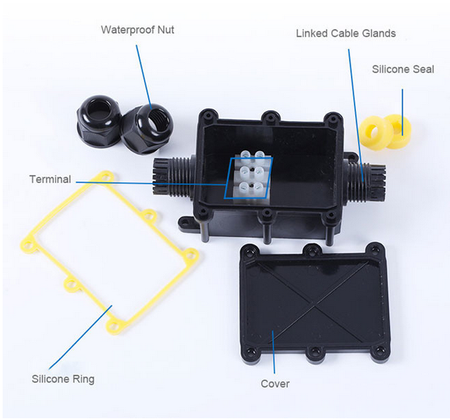 Waterproof Nut

Linked Cable Glands

Silicone Seal

Terminal

Silicone Ring

Cover