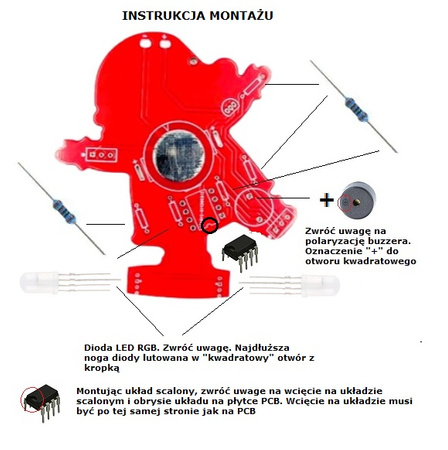 INSTRUKCJA MONTAŻU

+

Zwróć uwagę na polaryzację buzzera. Oznaczenie "+" do otworu kwadratowego

Dioda LED RGB. Zwróć uwagę. Najdłuższa noga diody lutowana w "kwadratowy" otwór z kropką

Montując układ scalony, zwróć uwage na wcięcie na układzie scalonym i obrysie układu na płytce PCB. Wcięcie na układzie musi być po tej samej stronie jak na PCB