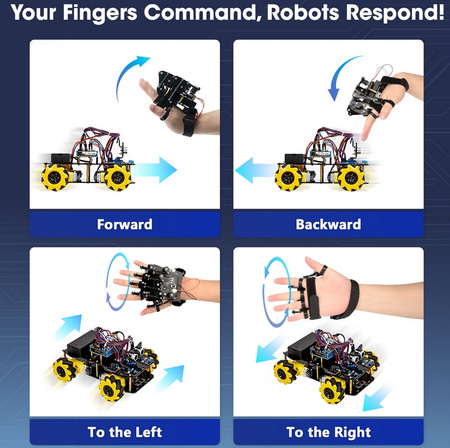 Your Fingers Command, Robots Respond!

Forward

Backward

To the Left

To the Right