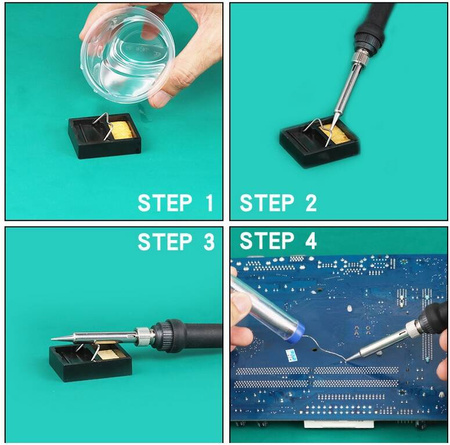 STEP 1

STEP 2

STEP 3

STEP 4